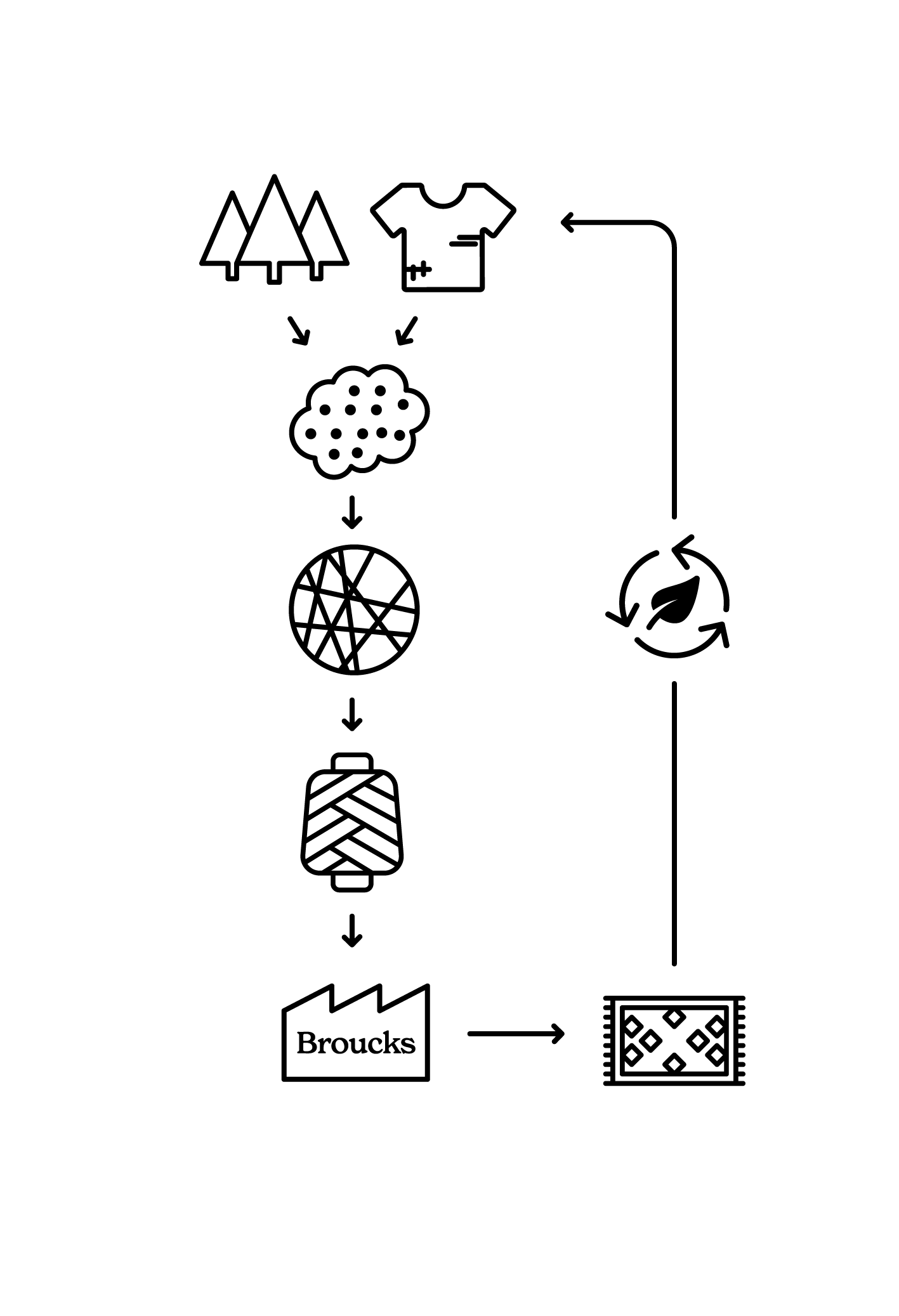 Broucks